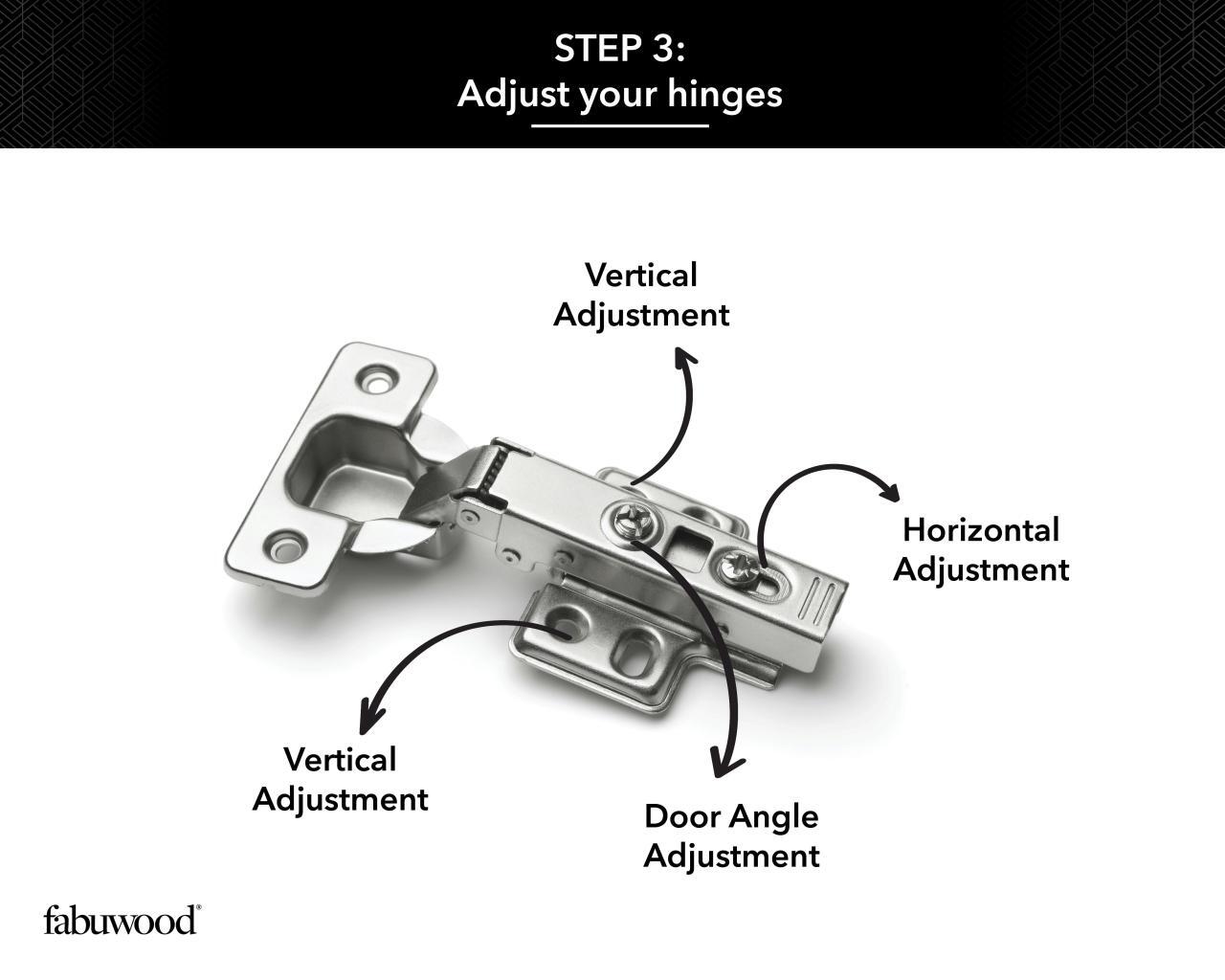 STEP 3:
Adjust your hinges

Vertical Adjustment

Horizontal Adjustment

Vertical Adjustment

Door Angle Adjustment

fabuwood®